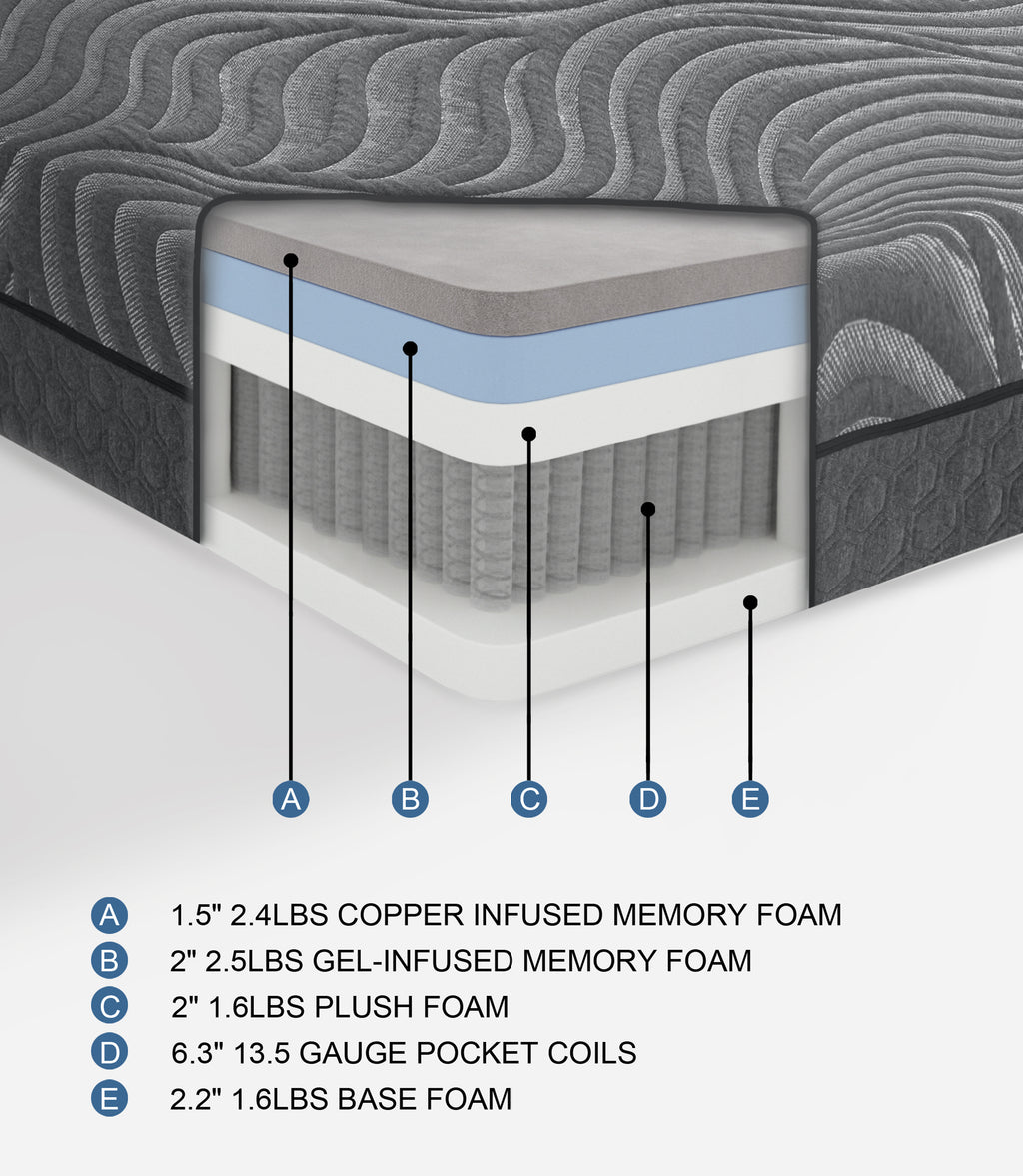 A B C D E

A 1.5" 2.4LBS COPPER INFUSED MEMORY FOAM
B 2" 2.5LBS GEL-INFUSED MEMORY FOAM
C 2" 1.6LBS PLUSH FOAM
D 6.3" 13.5 GAUGE POCKET COILS
E 2.2" 1.6LBS BASE FOAM